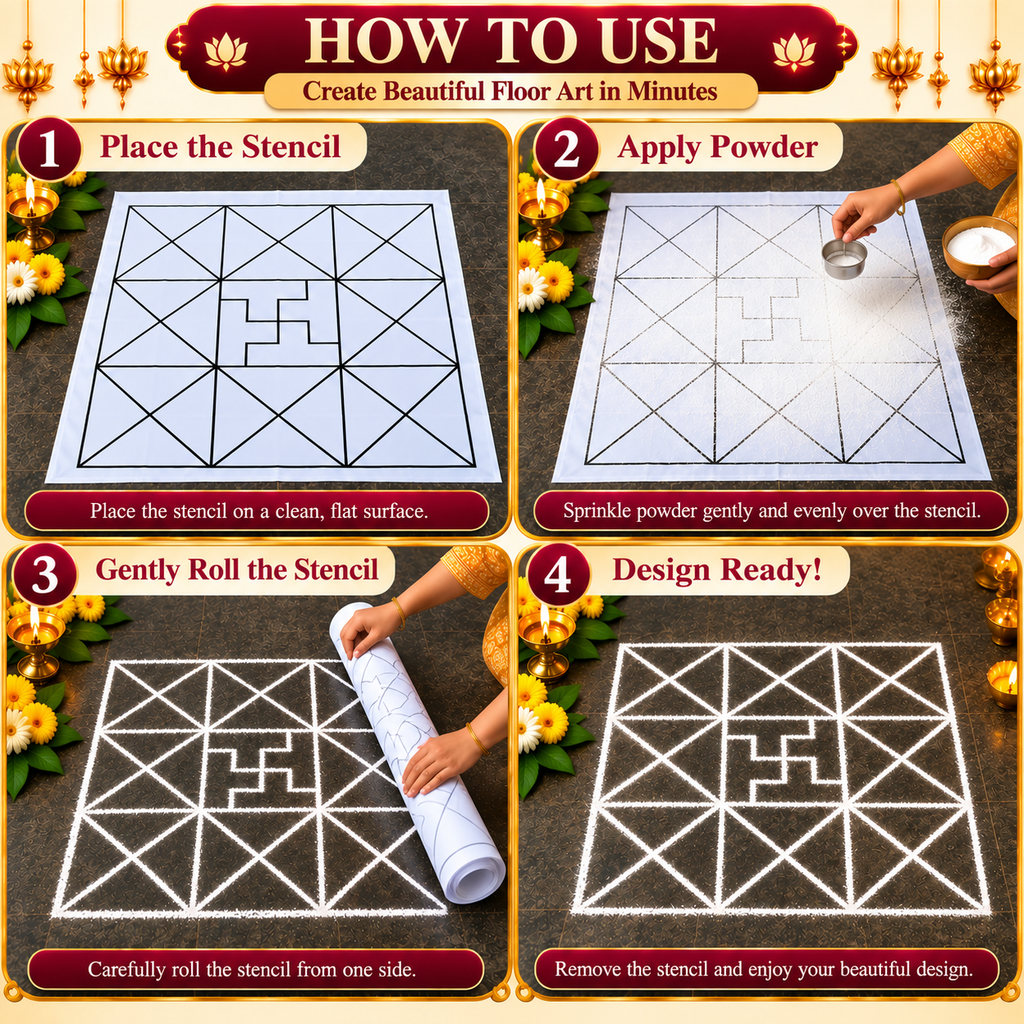 HOW TO USE

Create Beautiful Floor Art in Minutes

1 Place the Stencil

Place the stencil on a clean, flat surface.

2 Apply Powder

Sprinkle powder gently and evenly over the stencil.

3 Gently Roll the Stencil

Carefully roll the stencil from one side.

4 Design Ready!

Remove the stencil and enjoy your beautiful design.