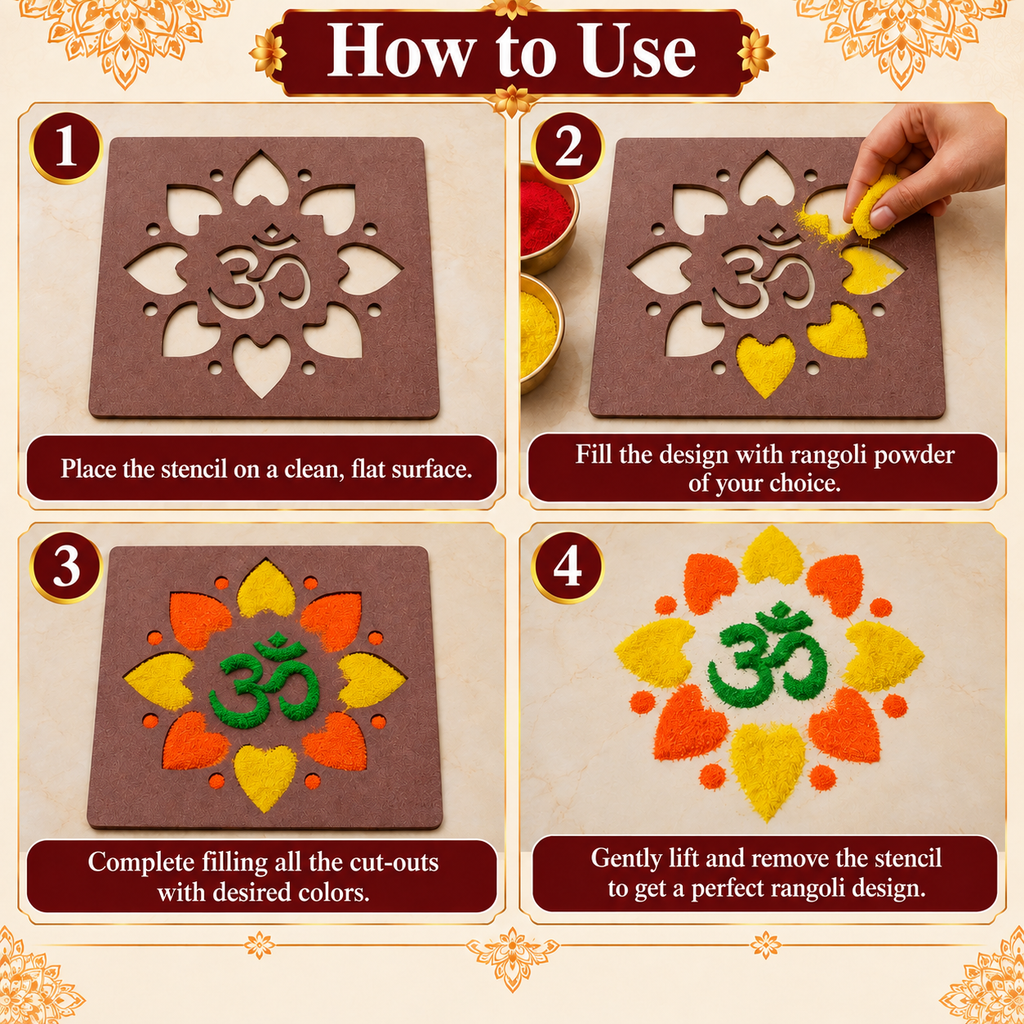 How to Use

1

Place the stencil on a clean, flat surface.

2

Fill the design with rangoli powder of your choice.

3

Complete filling all the cut-outs with desired colors.

4

Gently lift and remove the stencil to get a perfect rangoli design.